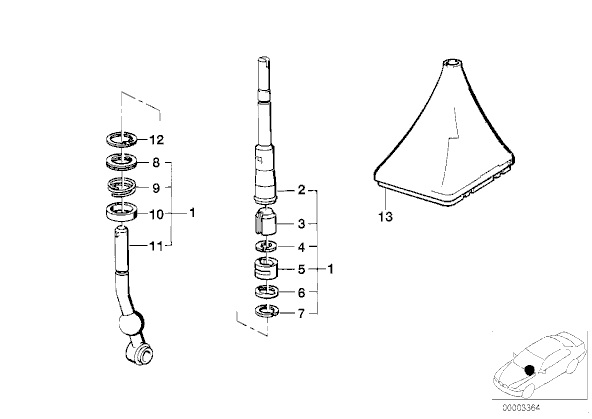 12
8
9
10
1
11
2
3
4
5
1
6
7
13
00003364